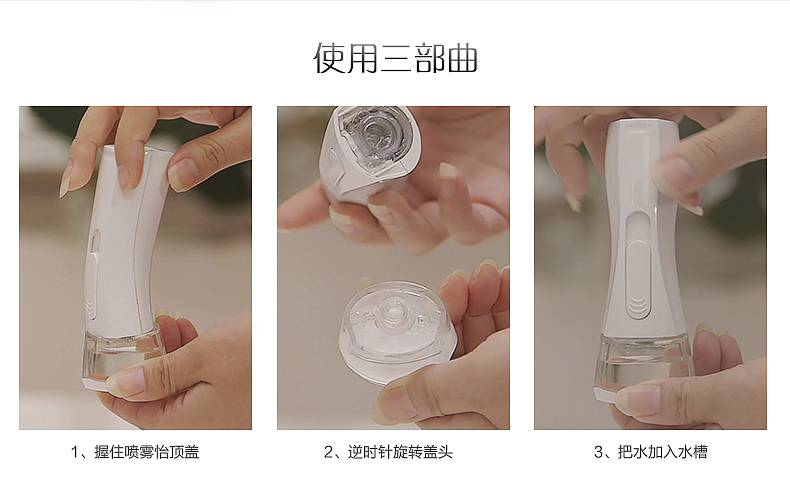 使用三部曲

1、握住喷雾怡顶盖

2、逆时针旋转盖头

3、把水加入水槽